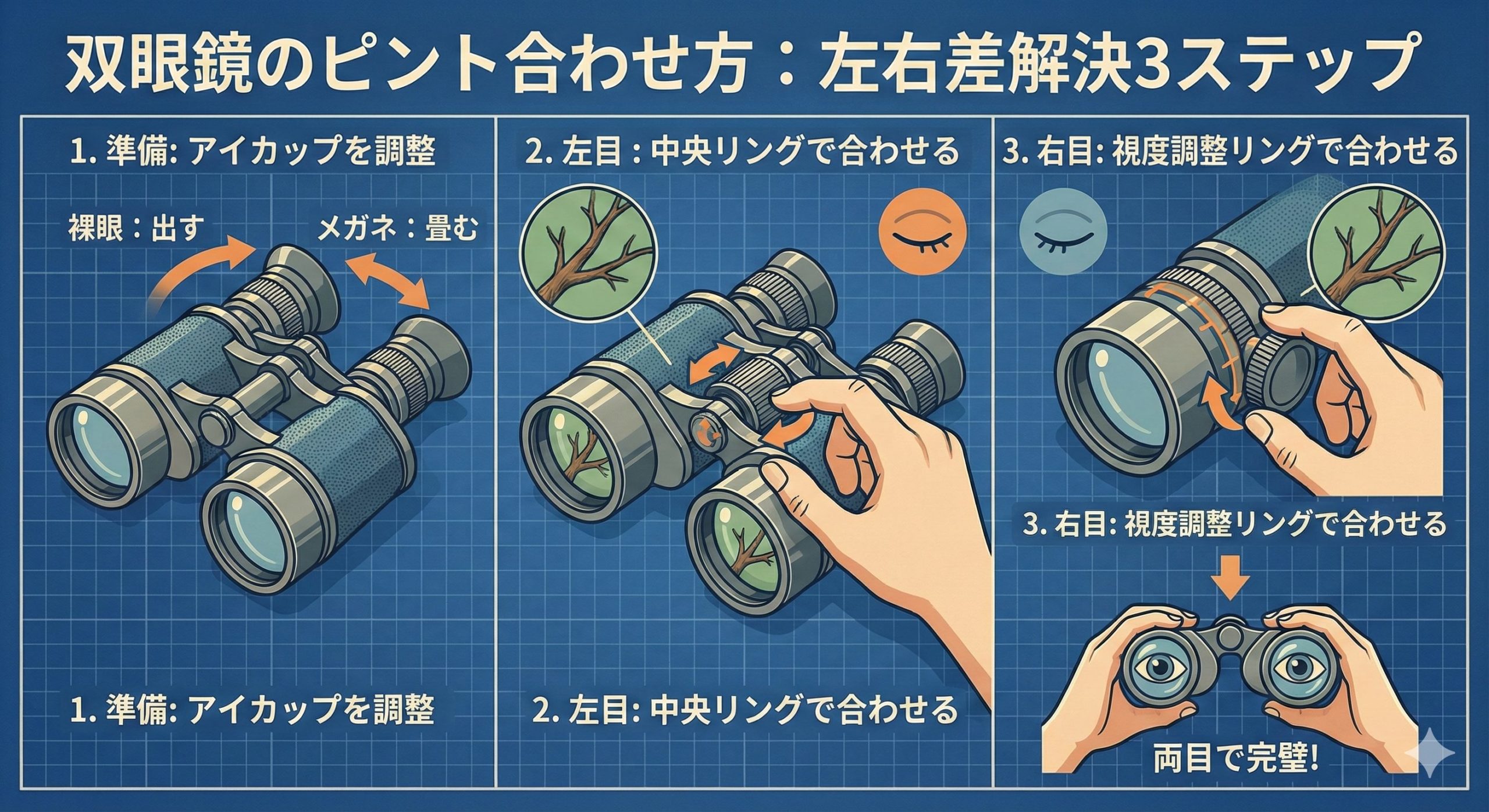 双眼鏡のピント合わせ方：左右差解決3ステップ

1. 準備: アイカップを調整

裸眼：出す

メガネ：畳む

1. 準備: アイカップを調整

2. 左目：中央リングで合わせる

2. 左目: 中央リングで合わせる

3. 右目: 視度調整リングで合わせる

3. 右目: 視度調整リングで合わせる

両目で完璧!